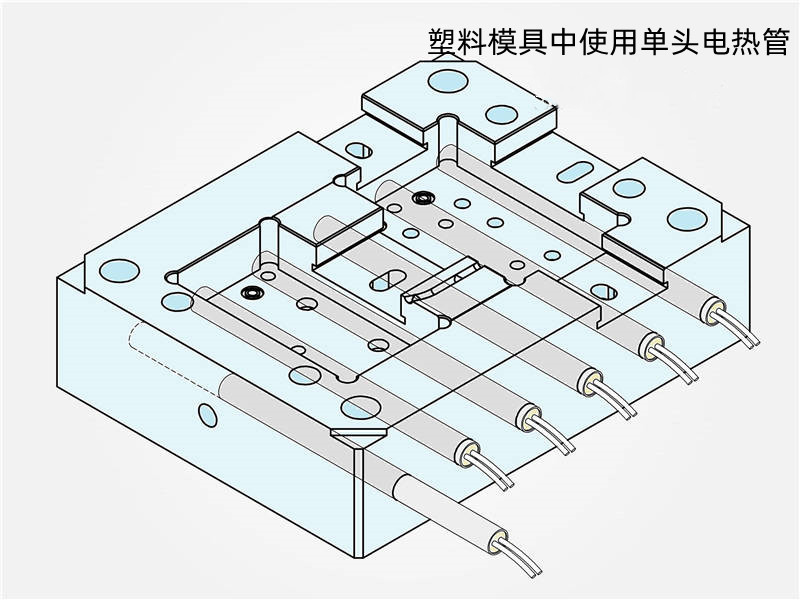 塑料模具中使用单头电热管