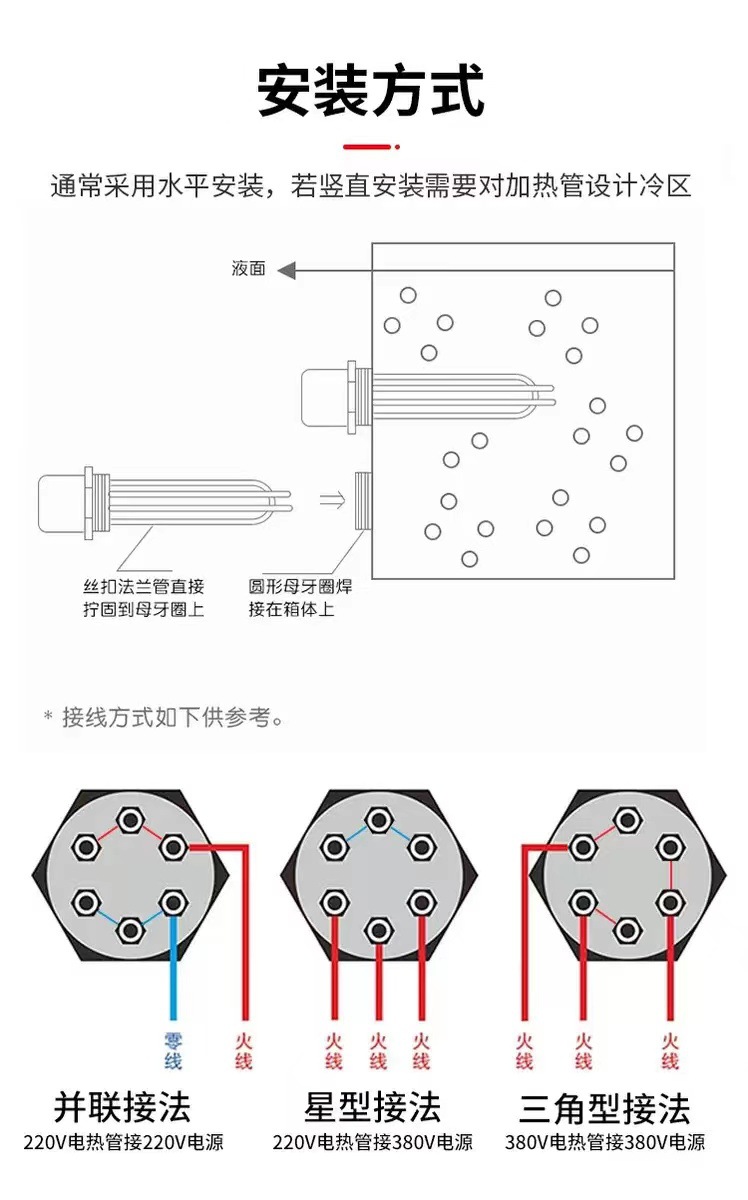 安装方式

通常采用水平安装，若竖直安装需要对加热管设计冷区

液面

丝扣法兰管直接拧固到母牙圈上

圆形母牙圈焊接在箱体上

* 接线方式如下供参考。

零线 火线

火线 火线 火线

火线 火线 火线

并联接法
220V电热管接220V电源

星型接法
220V电热管接380V电源

三角型接法
380V电热管接380V电源